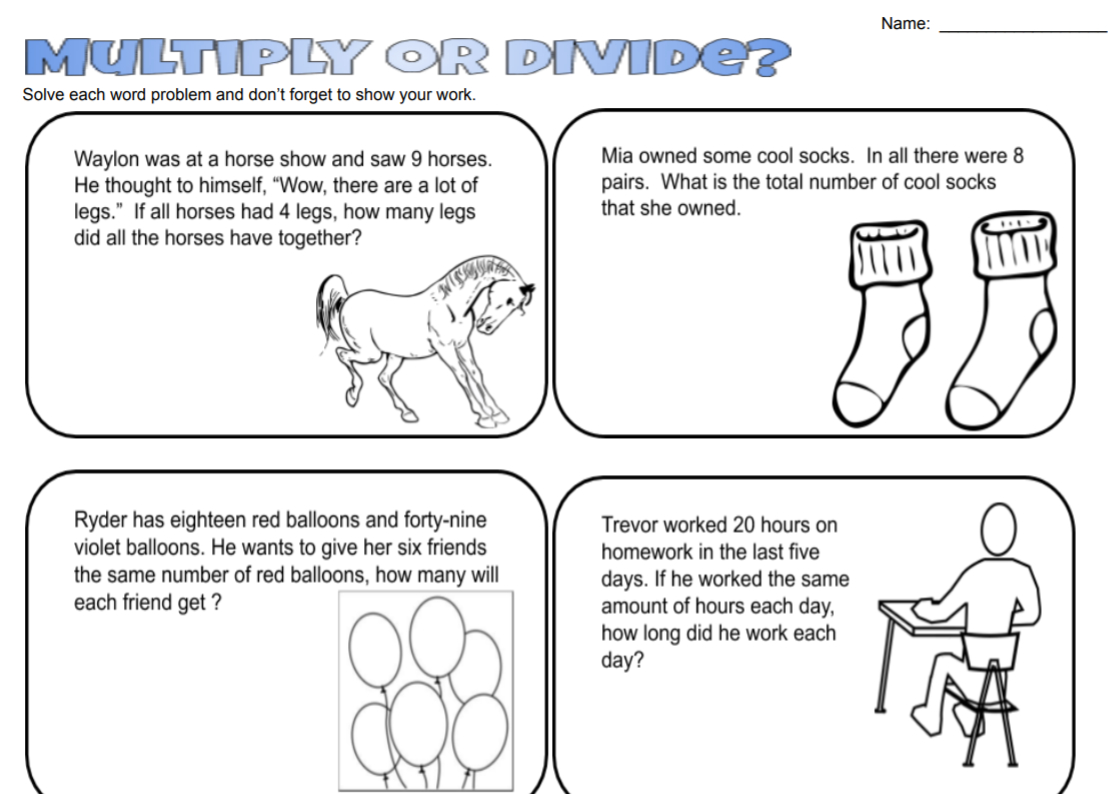 Name: ___________________

MULTIPLY OR DIVIDE?

Solve each word problem and don't forget to show your work.

Waylon was at a horse show and saw 9 horses. He thought to himself, "Wow, there are a lot of legs." If all horses had 4 legs, how many legs did all the horses have together?

Mia owned some cool socks. In all there were 8 pairs. What is the total number of cool socks that she owned.

Ryder has eighteen red balloons and forty-nine violet balloons. He wants to give her six friends the same number of red balloons, how many will each friend get ?

Trevor worked 20 hours on homework in the last five days. If he worked the same amount of hours each day, how long did he work each day?