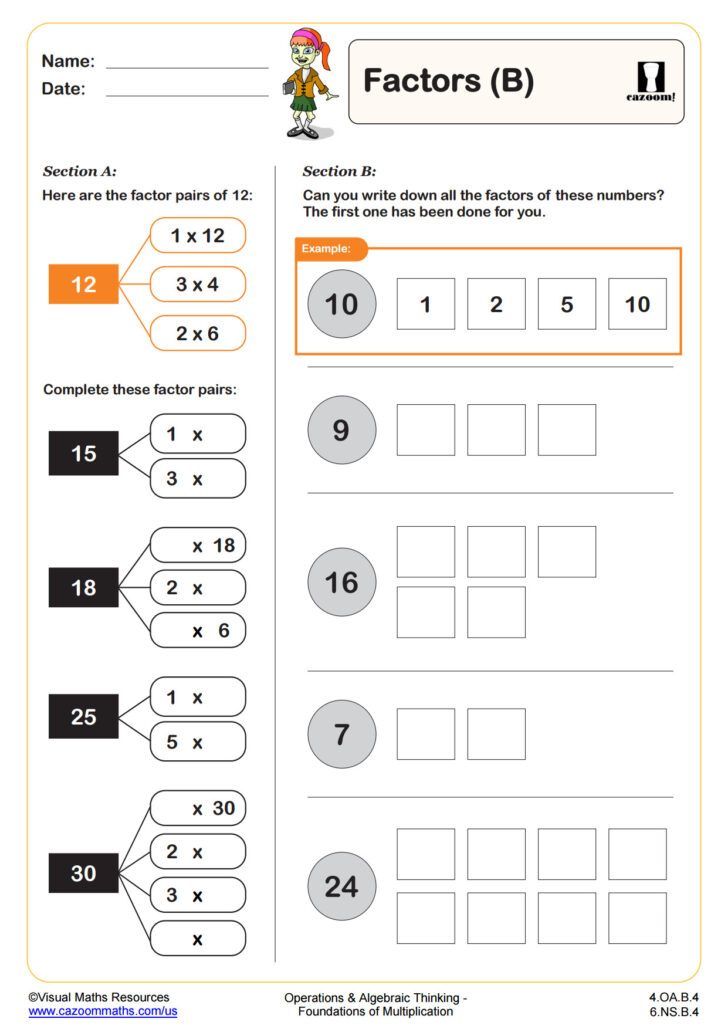 Name:
Date:

Factors (B)

cazoom!

Section A:
Here are the factor pairs of 12:

12
1 x 12
3 x 4
2 x 6

Complete these factor pairs:

15
1 x
3 x

18
x 18
2 x
x 6

25
1 x
5 x

30
x 30
2 x
3 x
x

Section B:
Can you write down all the factors of these numbers? The first one has been done for you.

Example:
10
1
2
5
10

9

16

7

24

©Visual Maths Resources
www.cazoommaths.com/us

Operations & Algebraic Thinking - Foundations of Multiplication

4.OA.B.4
6.NS.B.4