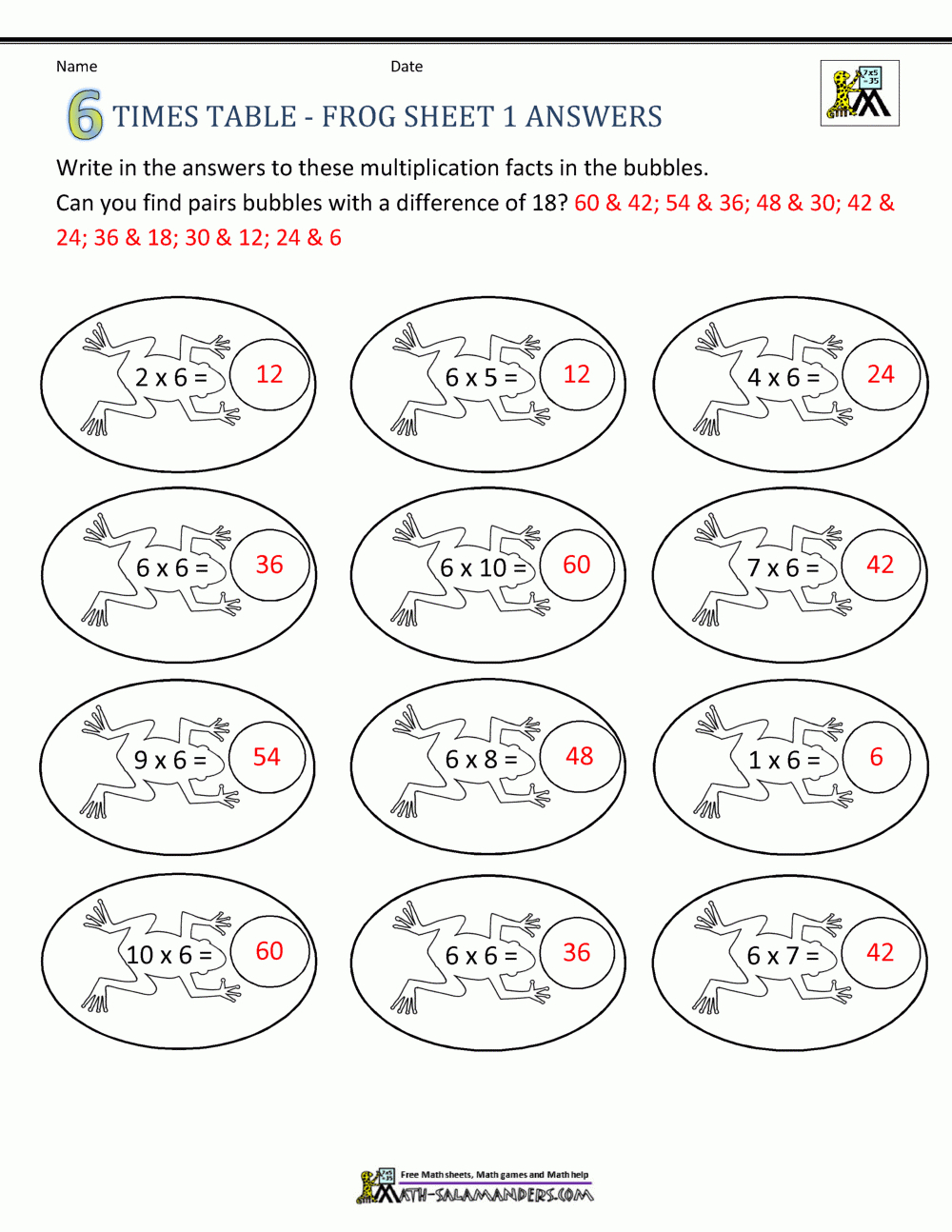 Name Date

7x5 =35

6 TIMES TABLE - FROG SHEET 1 ANSWERS

Write in the answers to these multiplication facts in the bubbles.

Can you find pairs bubbles with a difference of 18? 60 & 42; 54 & 36; 48 & 30; 42 & 24; 36 & 18; 30 & 12; 24 & 6

2 x 6 = 12

6 x 5 = 12

4 x 6 = 24

6 x 6 = 36

6 x 10 = 60

7 x 6 = 42

9 x 6 = 54

6 x 8 = 48

1 x 6 = 6

10 x 6 = 60

6 x 6 = 36

6 x 7 = 42

Free Math sheets, Math games and Math help

MATH-SALAMANDERS.COM